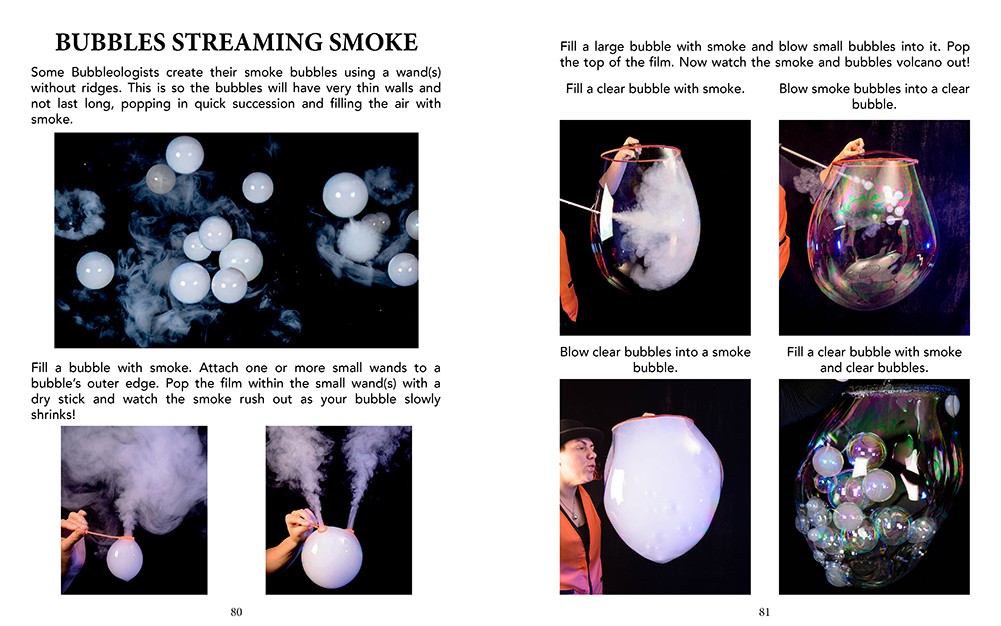 BUBBLES STREAMING SMOKE

Some Bubbleologists create their smoke bubbles using a wand(s) without ridges. This is so the bubbles will have very thin walls and not last long, popping in quick succession and filling the air with smoke.

Fill a bubble with smoke. Attach one or more small wands to a bubble's outer edge. Pop the film within the small wand(s) with a dry stick and watch the smoke rush out as your bubble slowly shrinks!

80

Fill a large bubble with smoke and blow small bubbles into it. Pop the top of the film. Now watch the smoke and bubbles volcano out!

Fill a clear bubble with smoke.

Blow smoke bubbles into a clear bubble.

Blow clear bubbles into a smoke bubble.

Fill a clear bubble with smoke and clear bubbles.

81